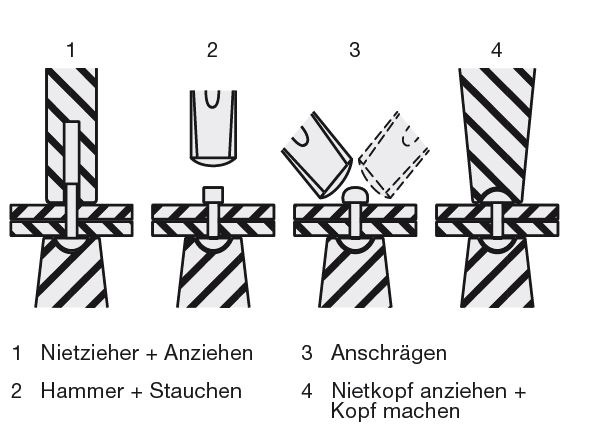 1 2 3 4

1 Nietzieher + Anziehen

2 Hammer + Stauchen

3 Anschrägen

4 Nietkopf anziehen + Kopf machen