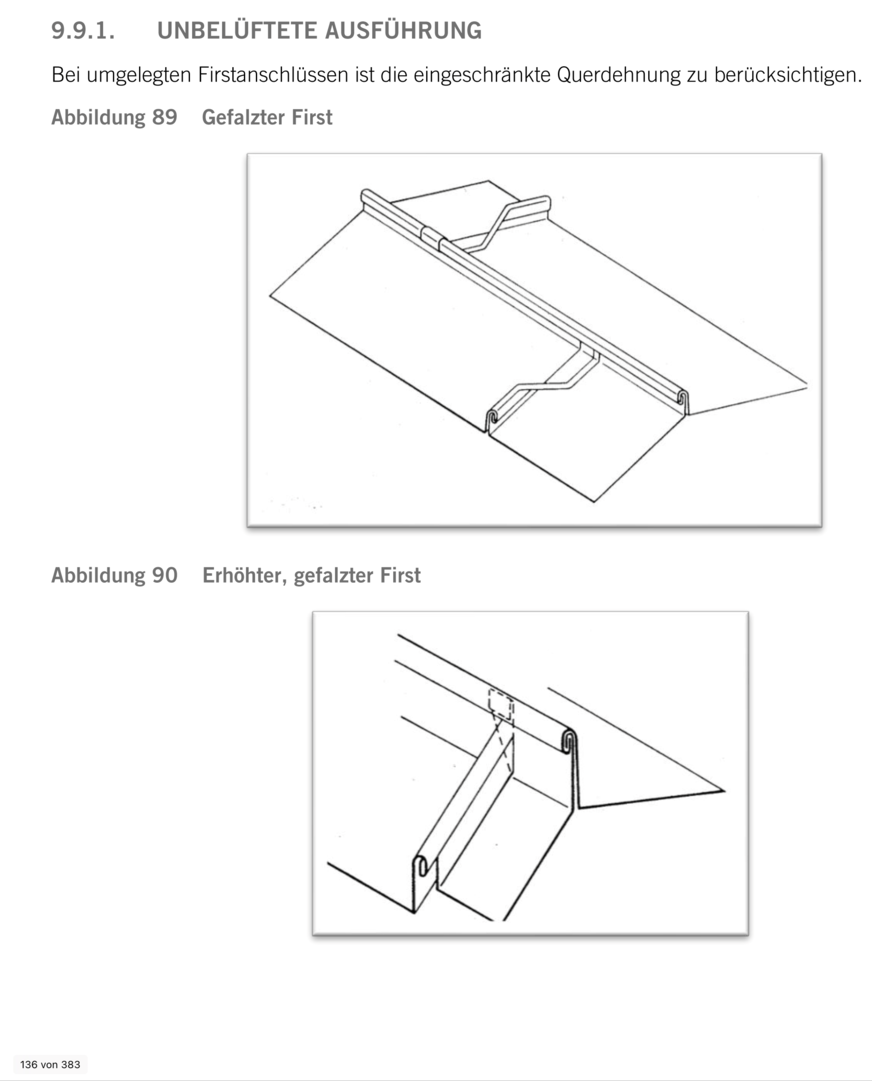 9.9.1. UNBELÜFTETE AUSFÜHRUNG

Bei umgelegten Firstanschlüssen ist die eingeschränkte Querdehnung zu berücksichtigen.

Abbildung 89 Gefalzter First

Abbildung 90 Erhöhter, gefalzter First

136 von 383