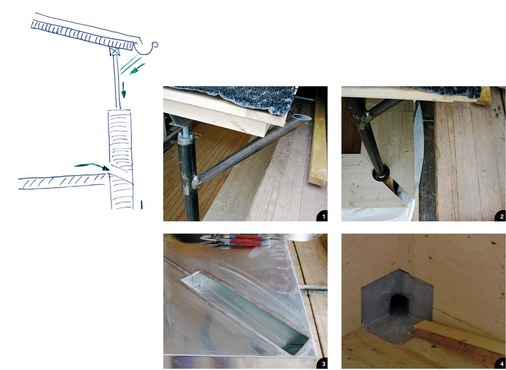 1

2

3

4