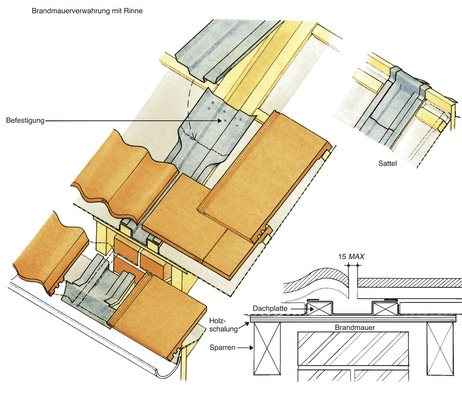 Brandmauerverwahrung mit Rinne

Befestigung

Sattel

15 MAX

Dachplatte

Holzschalung

Brandmauer

Sparren