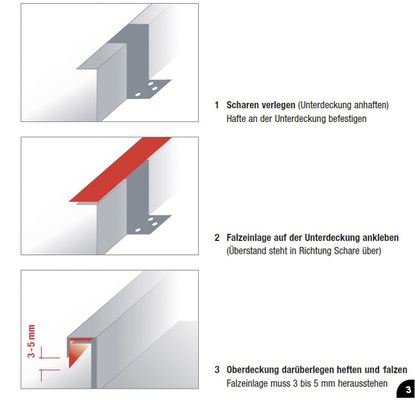 1 Scharen verlegen (Unterdeckung anhaften)
Hafte an der Unterdeckung befestigen

2 Falzeinlage auf der Unterdeckung ankleben
(Überstand steht in Richtung Schare über)

3-5 mm

3 Oberdeckung darüberlegen heften und falzen
Falzeinlage muss 3 bis 5 mm herausstehen

3