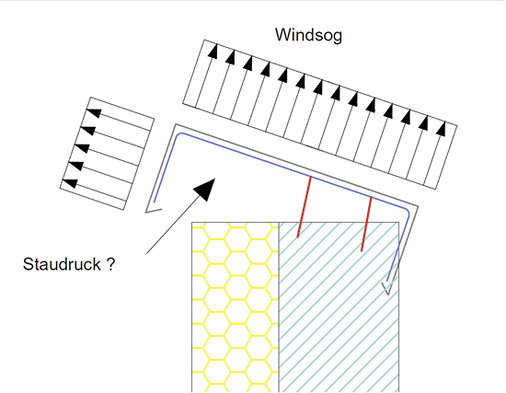 Windsog

Staudruck ?